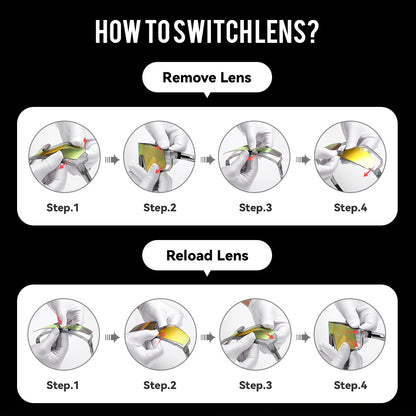 HOW TO SWITCH LENS?

Remove Lens

Step.1

Step.2

Step.3

Step.4

Reload Lens

Step.1

Step.2

Step.3

Step.4